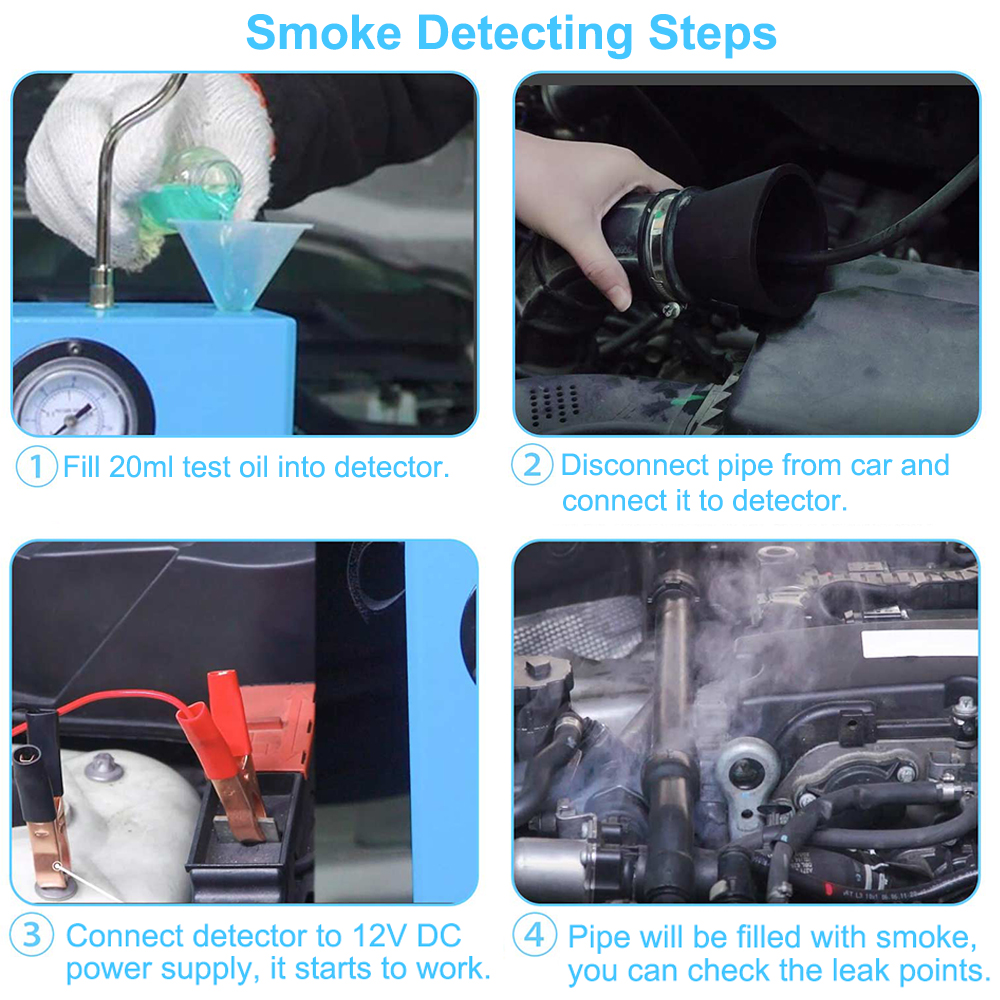 Smoke Detecting Steps

1 Fill 20ml test oil into detector.

2 Disconnect pipe from car and connect it to detector.

3 Connect detector to 12V DC power supply, it starts to work.

4 Pipe will be filled with smoke, you can check the leak points.