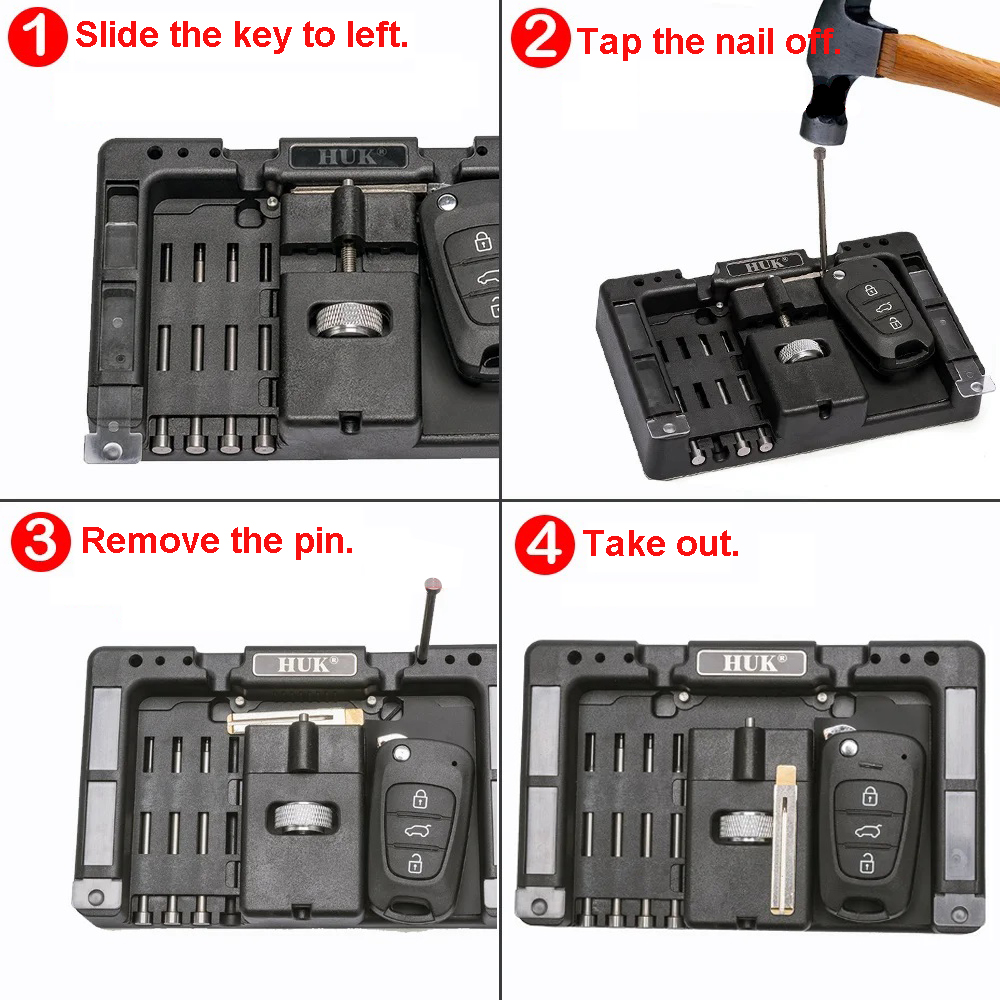 1 Slide the key to left.

HUK®

2 Tap the nail off.

HUK®

3 Remove the pin.

HUK®

4 Take out.

HUK®